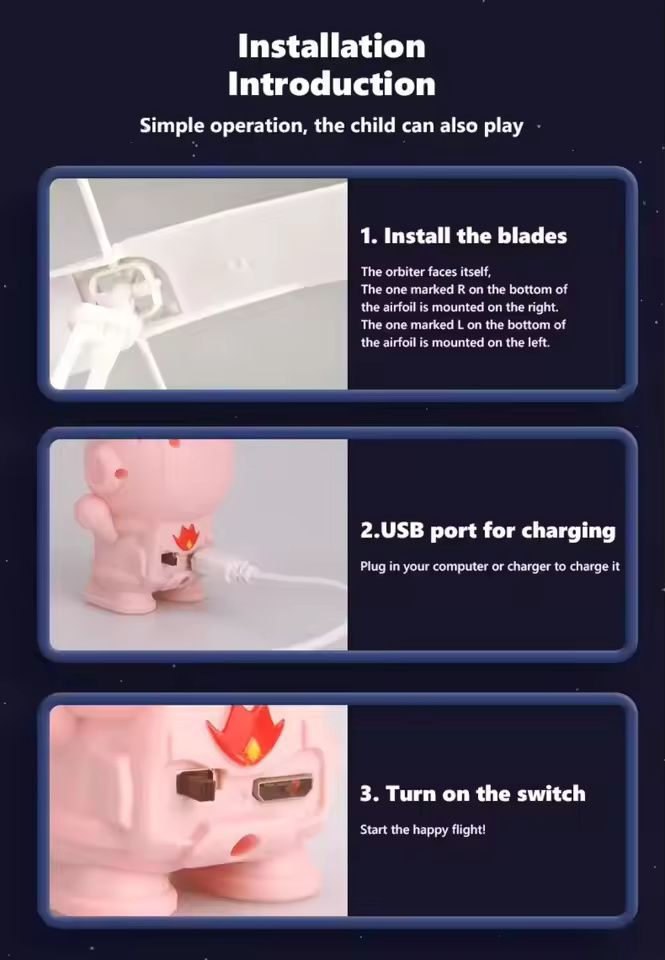 Installation Introduction

Simple operation, the child can also play

1. Install the blades

The orbiter faces itself,
The one marked R on the bottom of the airfoil is mounted on the right.
The one marked L on the bottom of the airfoil is mounted on the left.

2.USB port for charging

Plug in your computer or charger to charge it

3. Turn on the switch

Start the happy flight!